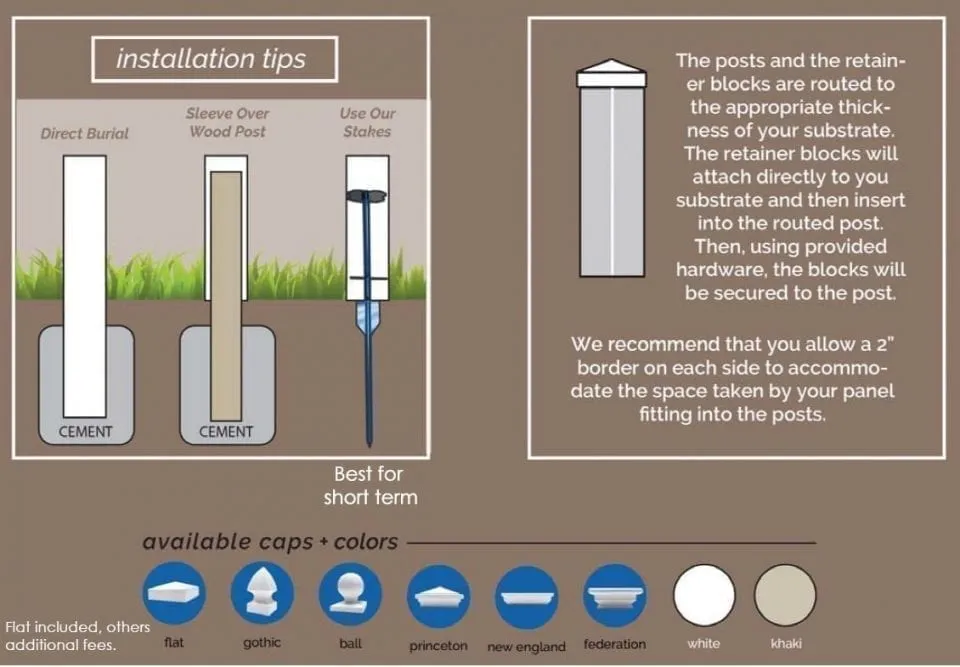 installation tips

Direct Burial

Sleeve Over Wood Post

Use Our Stakes

CEMENT

CEMENT

Best for short term

The posts and the retainer blocks are routed to the appropriate thickness of your substrate. The retainer blocks will attach directly to you substrate and then insert into the routed post. Then, using provided hardware, the blocks will be secured to the post.

We recommend that you allow a 2" border on each side to accommodate the space taken by your panel fitting into the posts.

available caps + colors

Flat included, others additional fees.

flat

gothic

ball

princeton

new england

federation

white

khaki